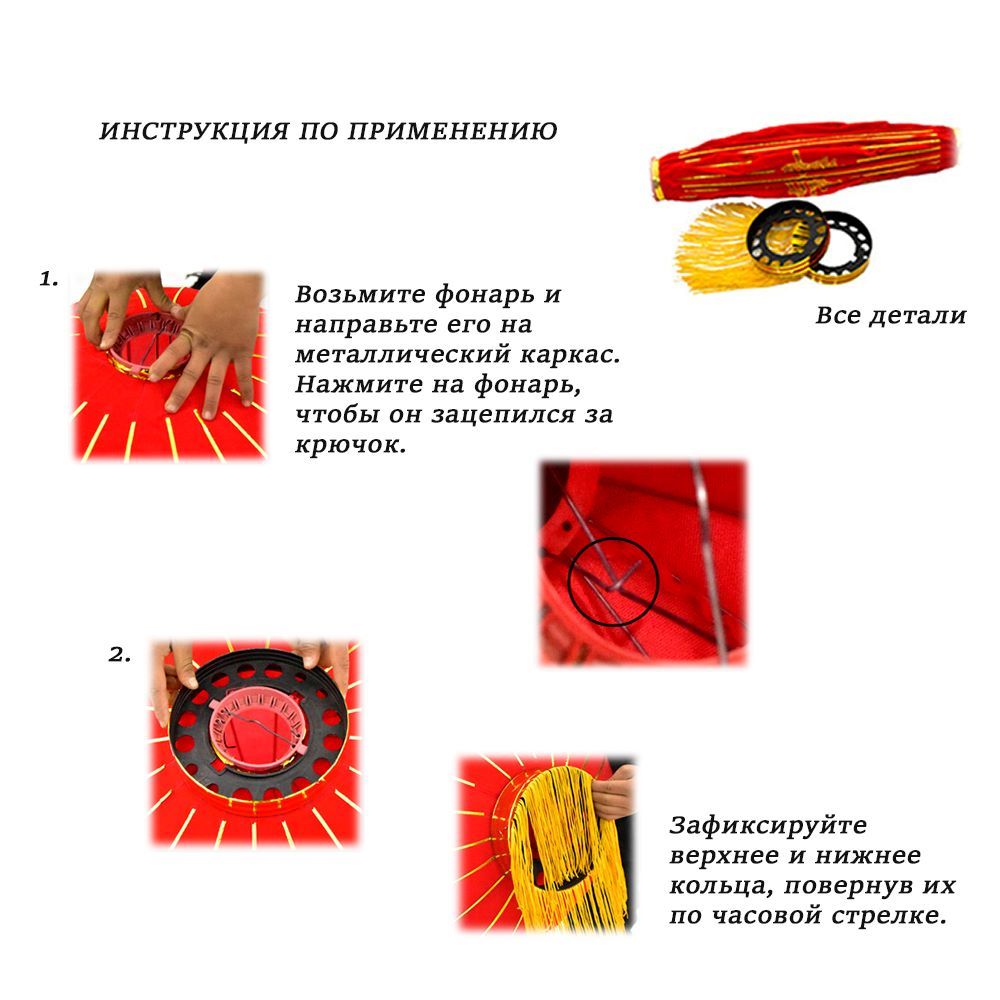 ИНСТРУКЦИЯ ПО ПРИМЕНЕНИЮ

Все детали

1.

Возьмите фонарь и направьте его на металлический каркас. Нажмите на фонарь, чтобы он зацепился за крючок.

2.

Зафиксируйте верхнее и нижнее кольца, повернув их по часовой стрелке.